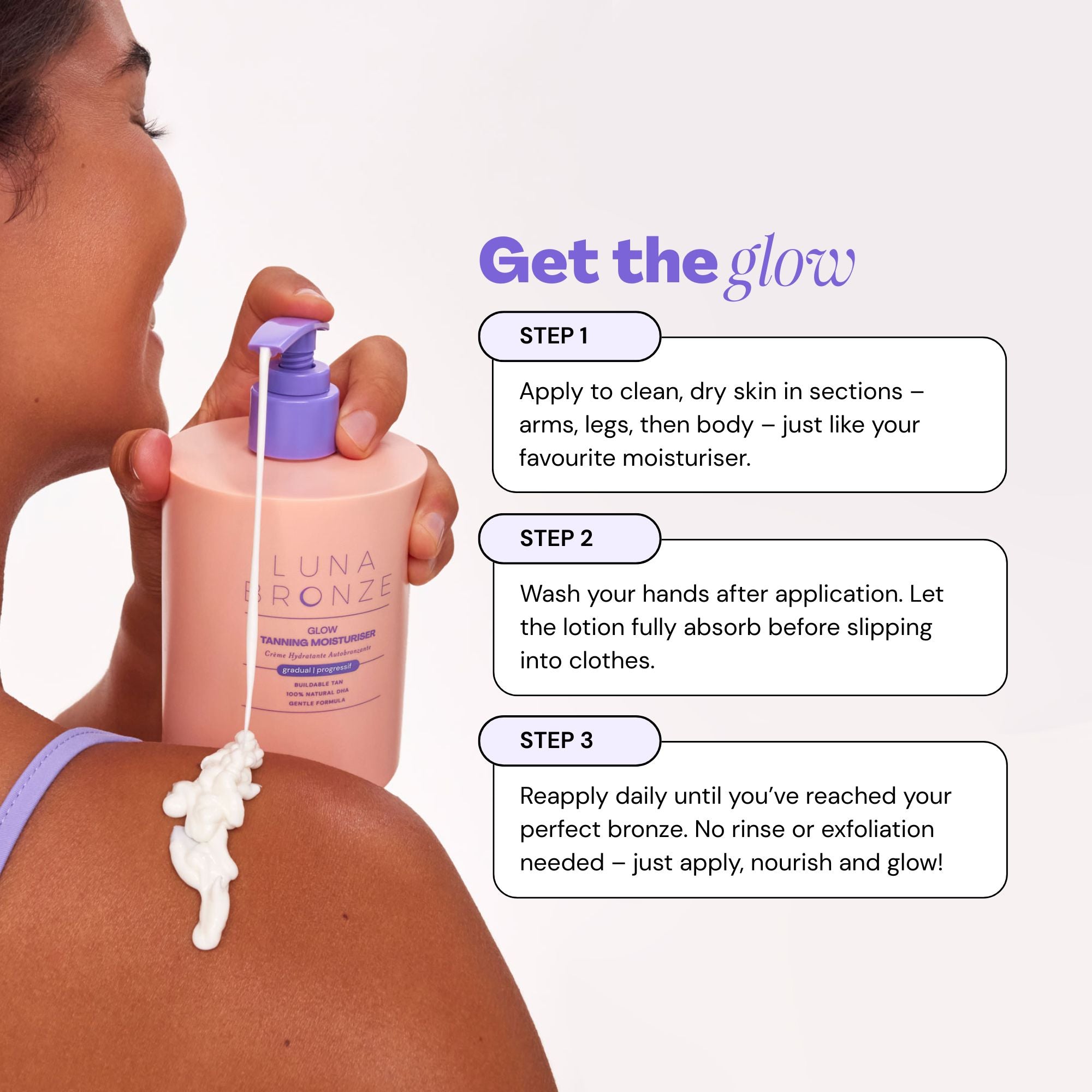 LUNA BRONZE

GLOW
TANNING MOISTURISER
Crème Hydratante Autobronzante
gradual | progressif
BUILDABLE TAN
100% NATURAL DHA
GENTLE FORMULA

Get the glow

STEP 1

Apply to clean, dry skin in sections – arms, legs, then body – just like your favourite moisturiser.

STEP 2

Wash your hands after application. Let the lotion fully absorb before slipping into clothes.

STEP 3

Reapply daily until you've reached your perfect bronze. No rinse or exfoliation needed – just apply, nourish and glow!